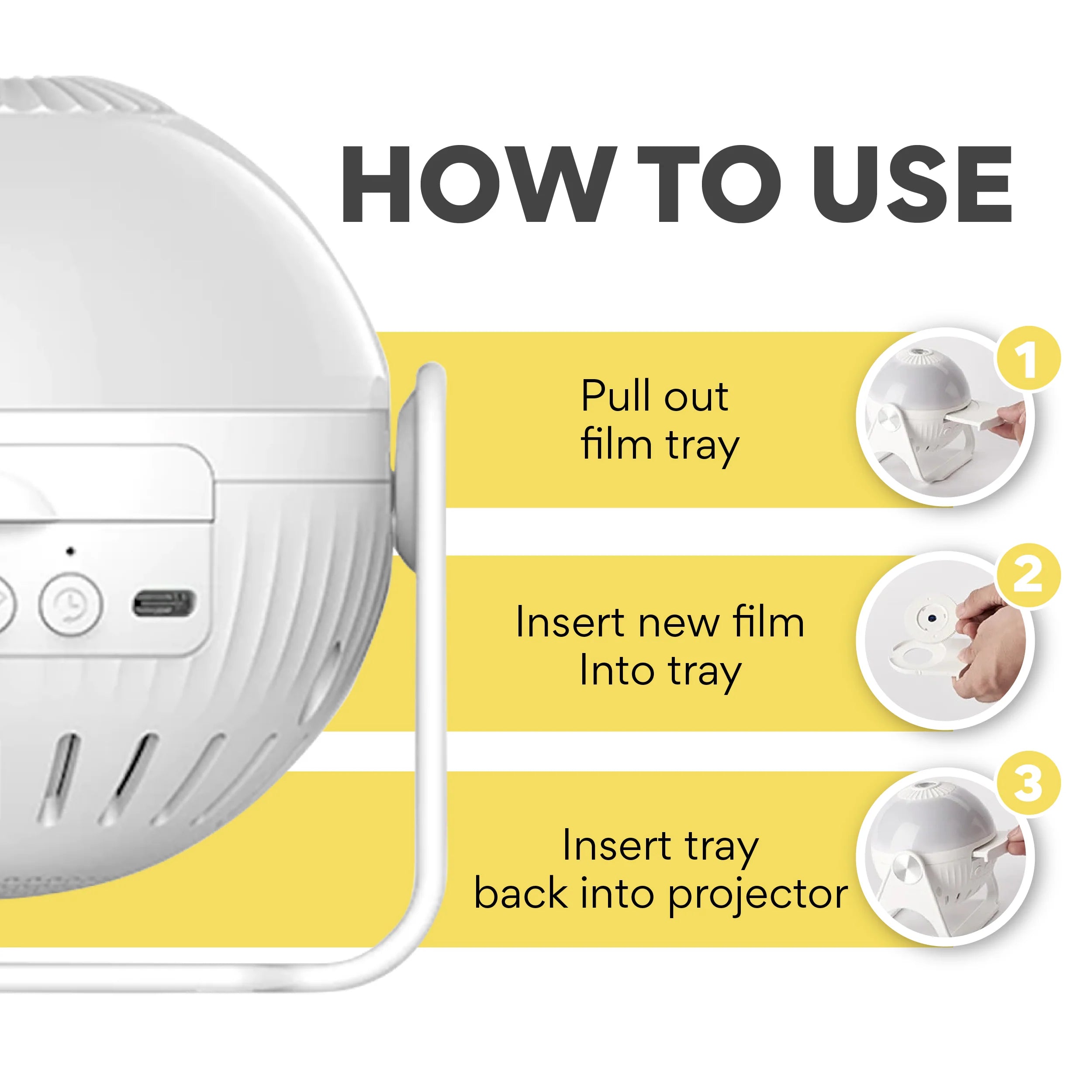 HOW TO USE

Pull out film tray

1

Insert new film Into tray

2

Insert tray back into projector

3